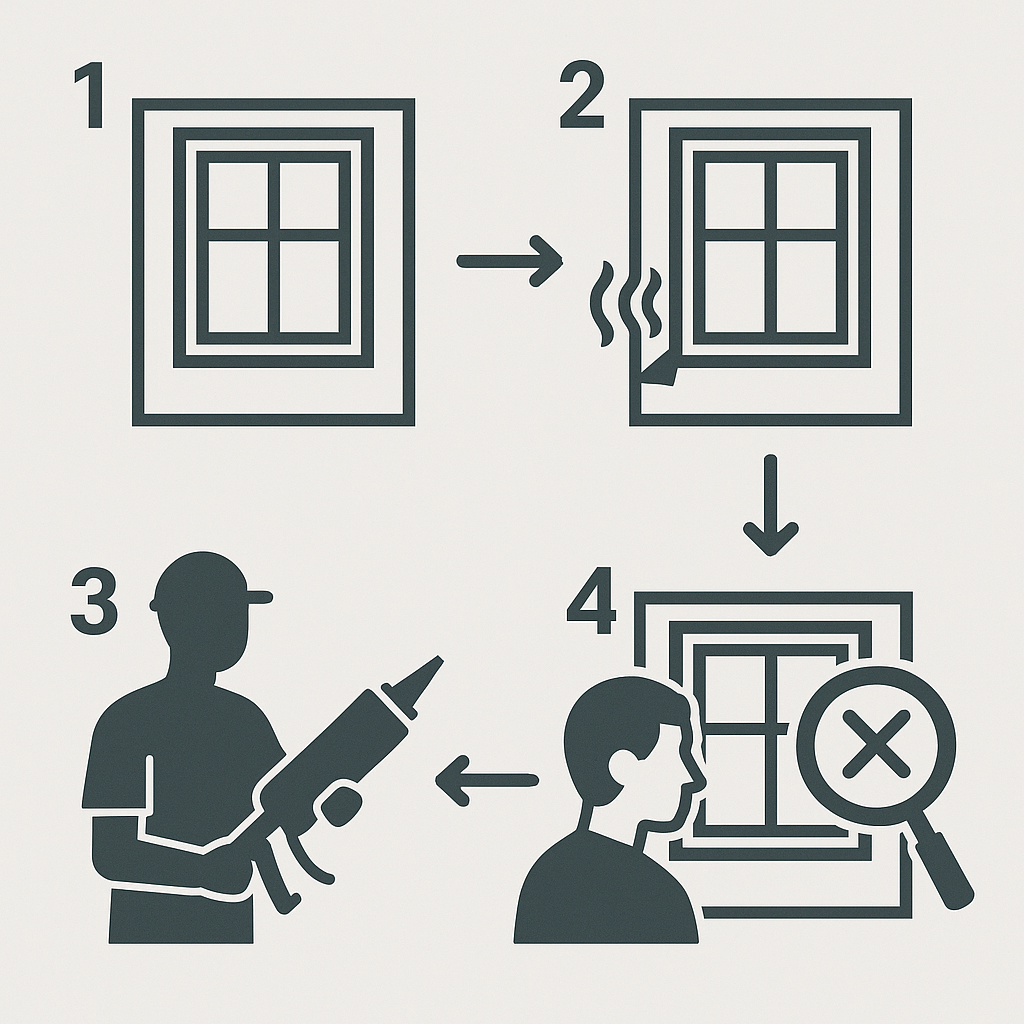 1
2
3
4