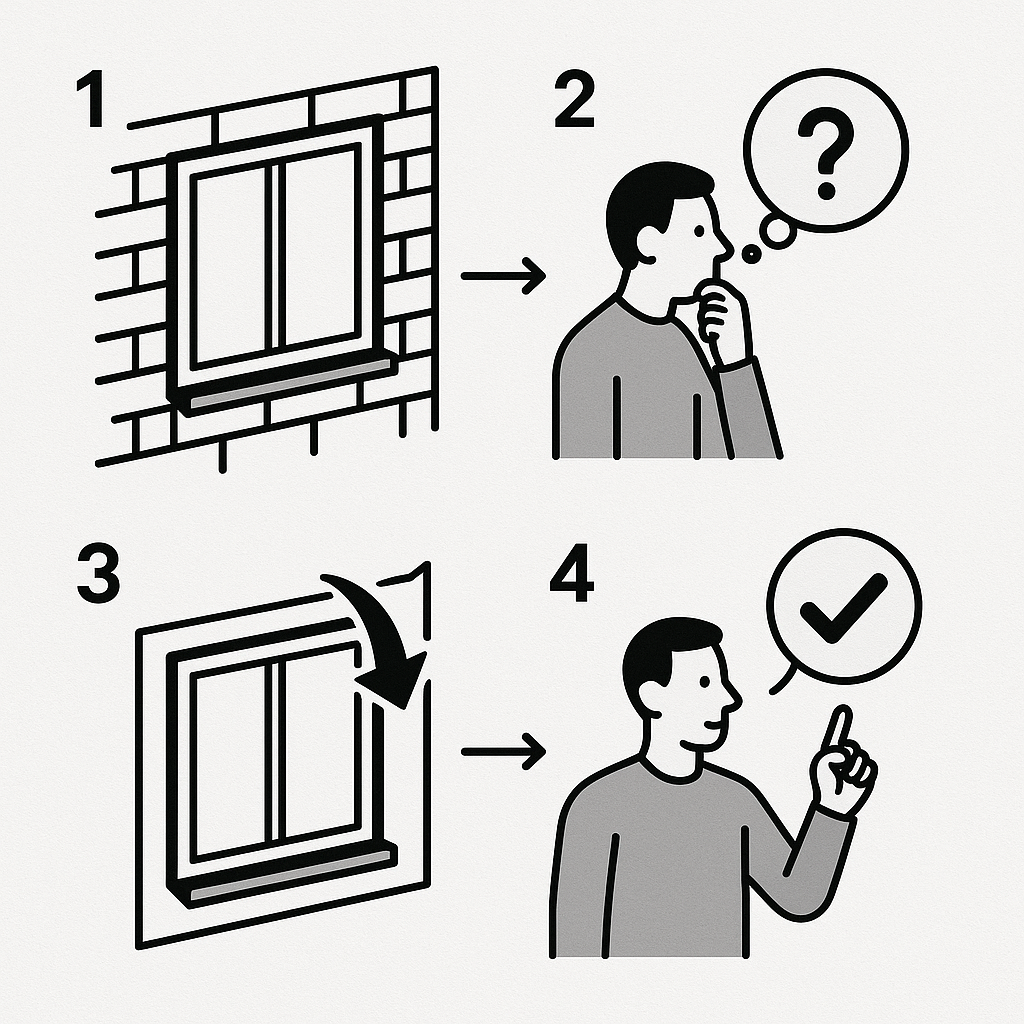 1

2

?

3

4