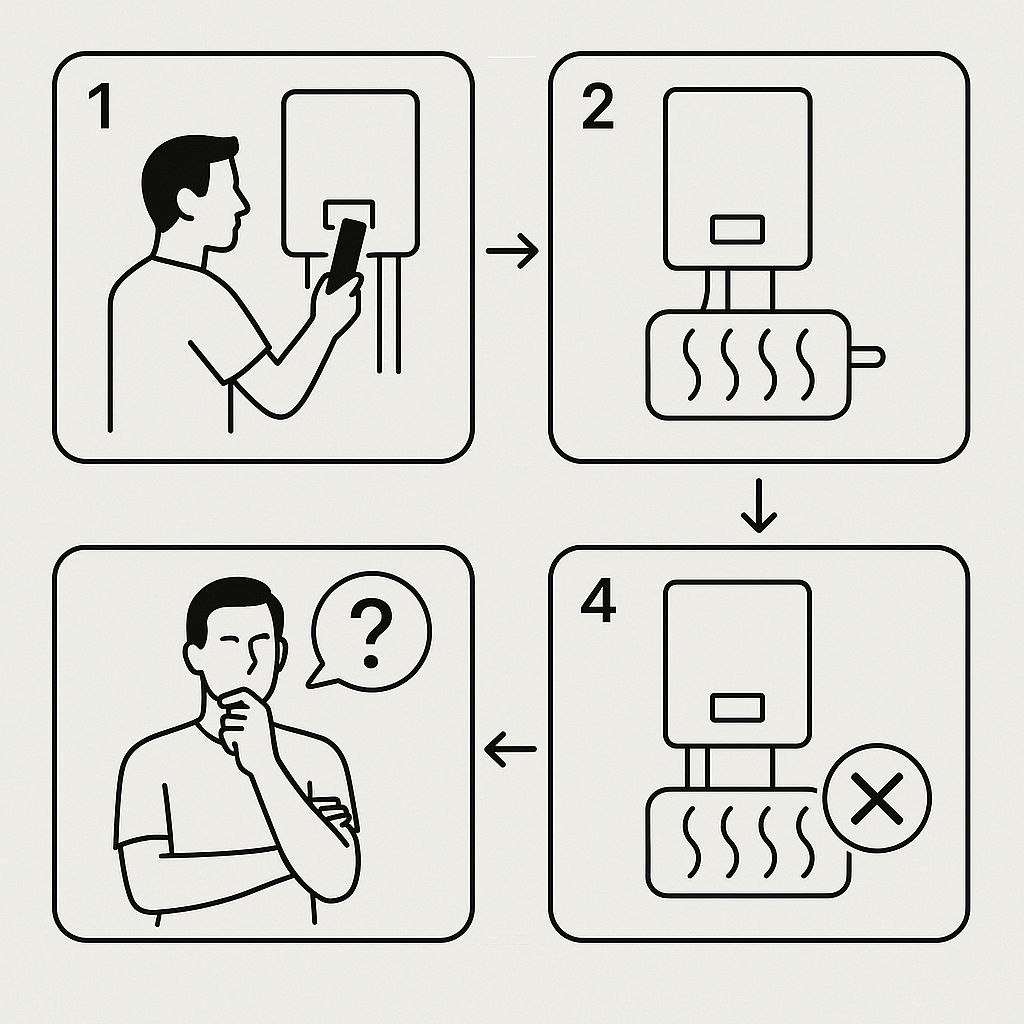 1

2

4

?