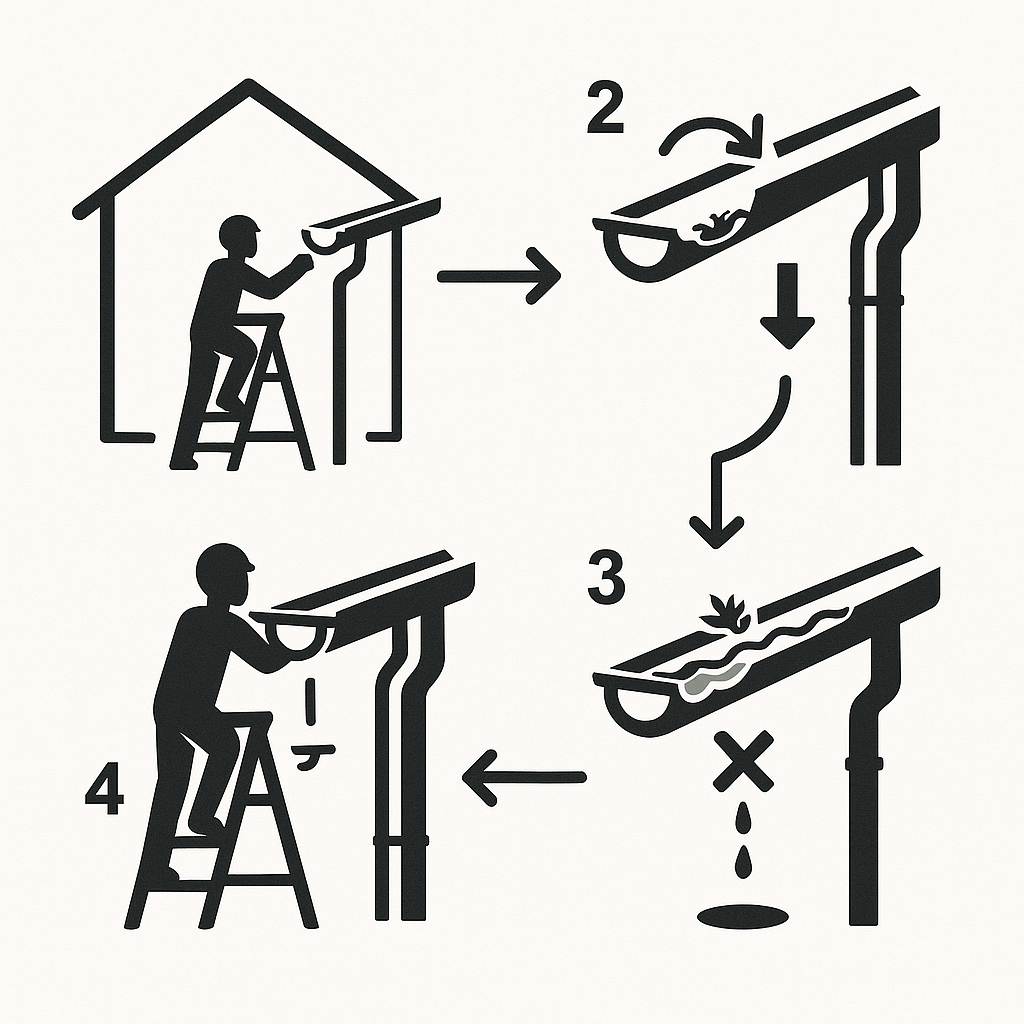 2

3

4