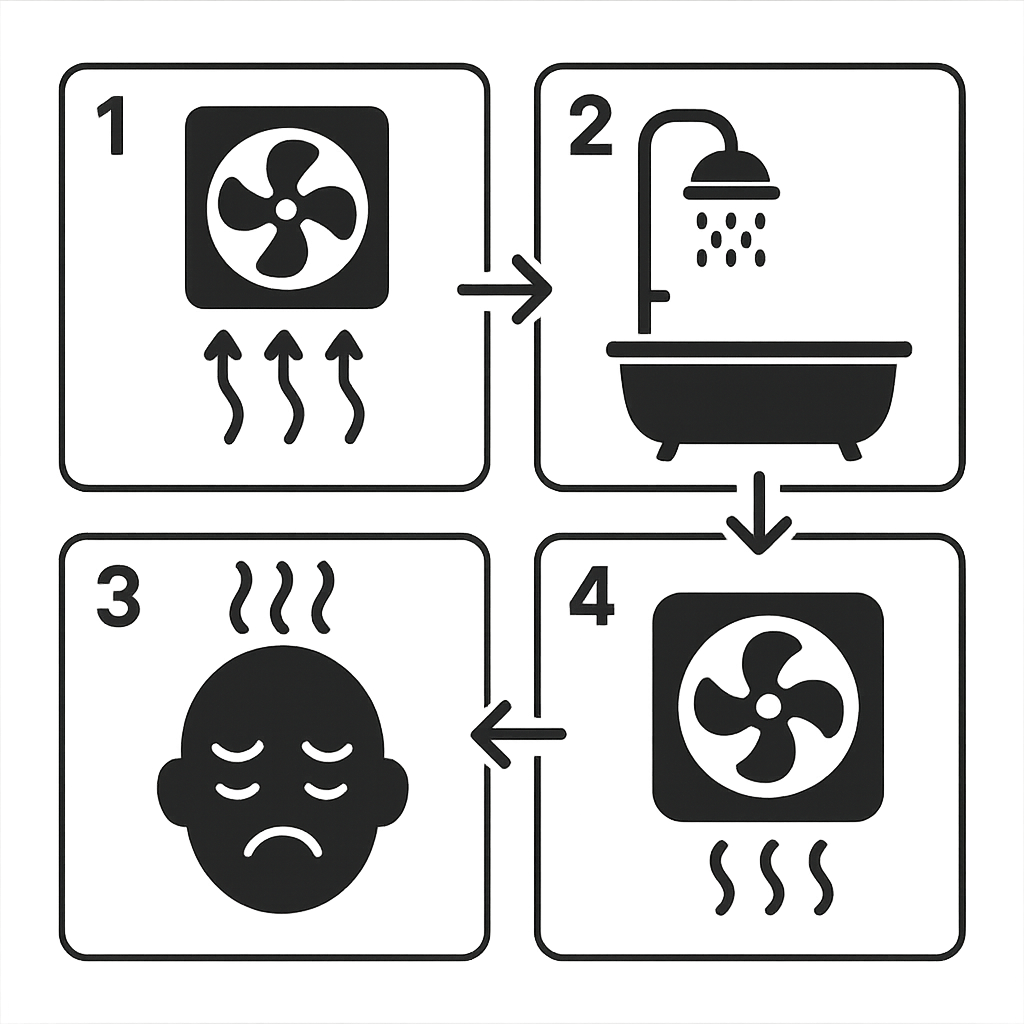 1

2

3

4