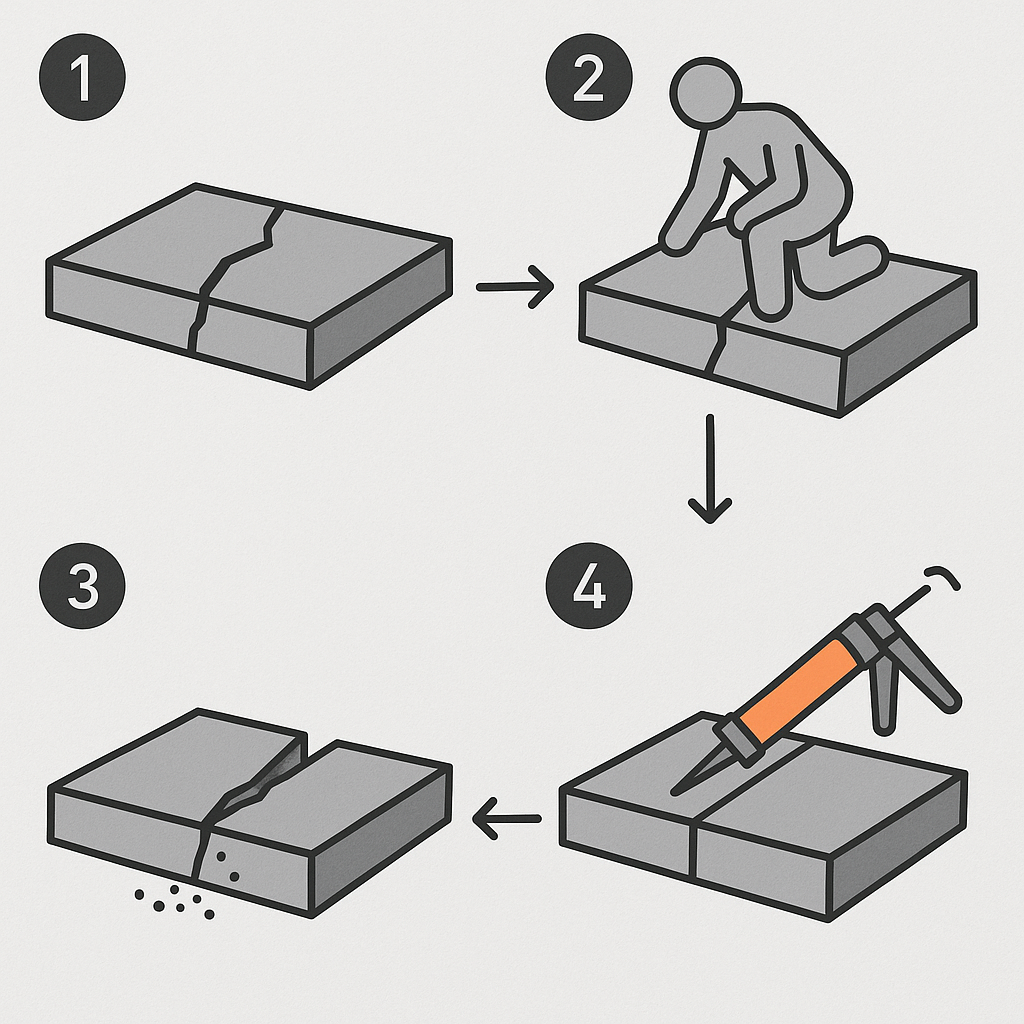 1

2

3

4